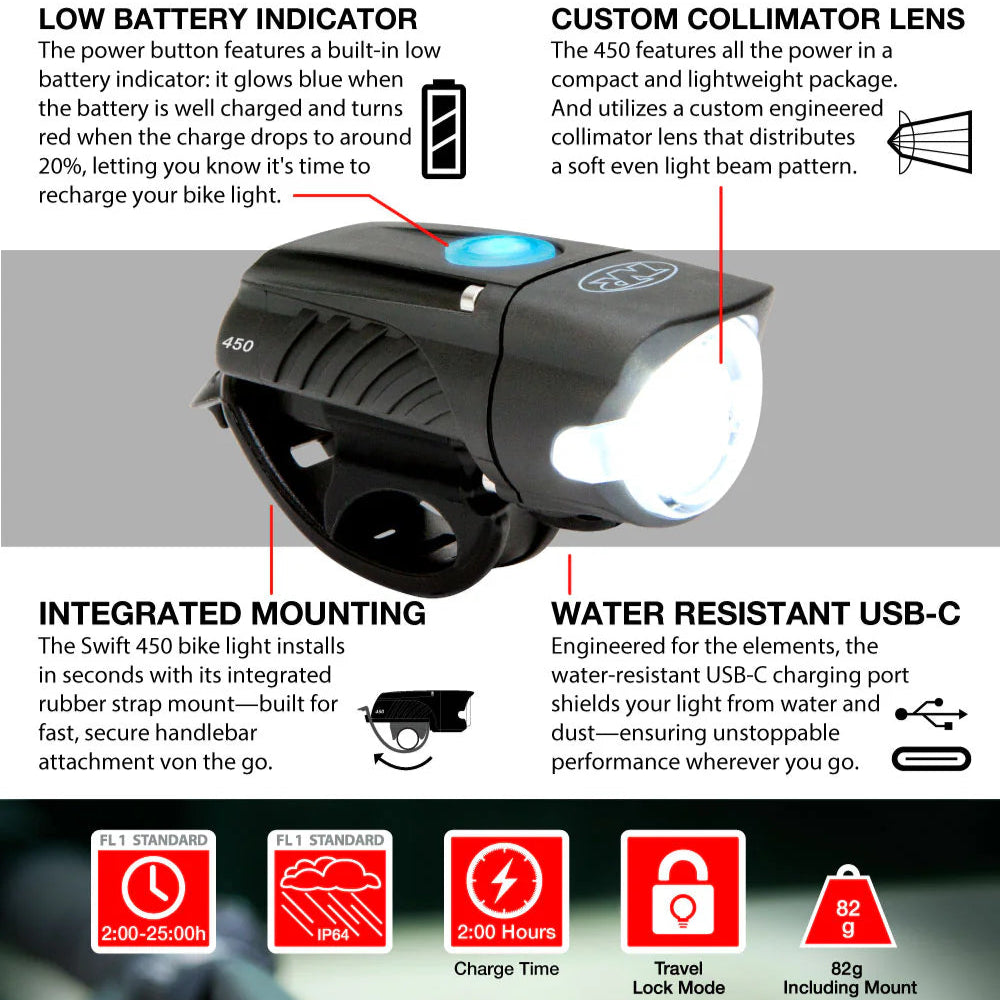 LOW BATTERY INDICATOR
The power button features a built-in low battery indicator: it glows blue when the battery is well charged and turns red when the charge drops to around 20%, letting you know it's time to recharge your bike light.

CUSTOM COLLIMATOR LENS
The 450 features all the power in a compact and lightweight package. And utilizes a custom engineered collimator lens that distributes a soft even light beam pattern.

450

INTEGRATED MOUNTING
The Swift 450 bike light installs in seconds with its integrated rubber strap mount—built for fast, secure handlebar attachment von the go.

WATER RESISTANT USB-C
Engineered for the elements, the water-resistant USB-C charging port shields your light from water and dust—ensuring unstoppable performance wherever you go.

FL 1 STANDARD
2:00-25:00h

FL 1 STANDARD
IP64

2:00 Hours
Charge Time

Travel Lock Mode

82 g
82g Including Mount